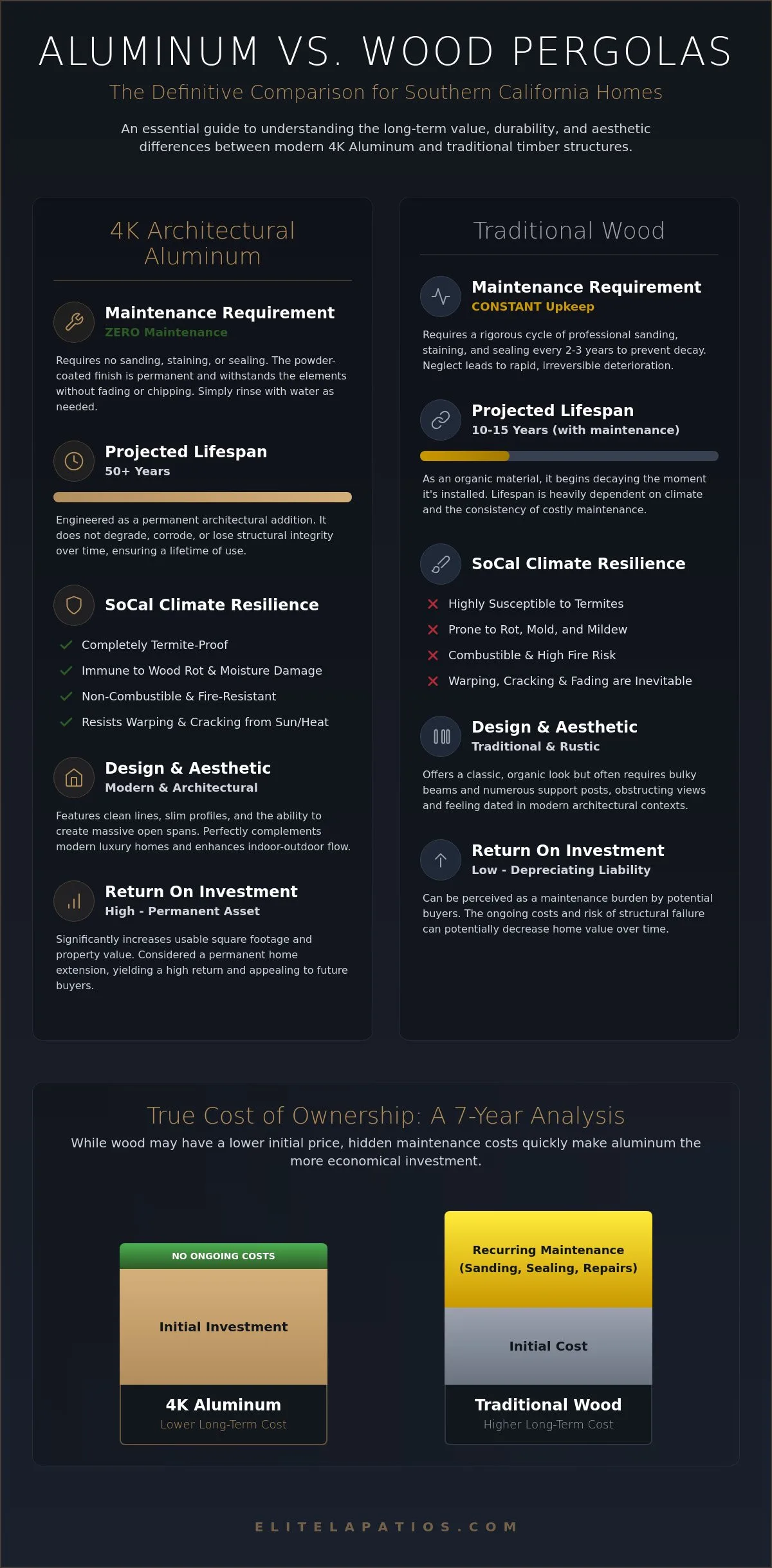 ALUMINUM VS. WOOD PERGOLAS

The Definitive Comparison for Southern California Homes

An essential guide to understanding the long-term value, durability, and aesthetic differences between modern 4K Aluminum and traditional timber structures.

4K Architectural Aluminum

Maintenance Requirement
ZERO Maintenance

Requires no sanding, staining, or sealing. The powder-coated finish is permanent and withstands the elements without fading or chipping. Simply rinse with water as needed.

Projected Lifespan
50+ Years

Engineered as a permanent architectural addition. It does not degrade, corrode, or lose structural integrity over time, ensuring a lifetime of use.

SoCal Climate Resilience

✓ Completely Termite-Proof
✓ Immune to Wood Rot & Moisture Damage
✓ Non-Combustible & Fire-Resistant
✓ Resists Warping & Cracking from Sun/Heat

Design & Aesthetic
Modern & Architectural

Features clean lines, slim profiles, and the ability to create massive open spans. Perfectly complements modern luxury homes and enhances indoor-outdoor flow.

Return On Investment
High - Permanent Asset

Significantly increases usable square footage and property value. Considered a permanent home extension, yielding a high return and appealing to future buyers.

Traditional Wood

Maintenance Requirement
CONSTANT Upkeep

Requires a rigorous cycle of professional sanding, staining, and sealing every 2-3 years to prevent decay. Neglect leads to rapid, irreversible deterioration.

Projected Lifespan
10-15 Years (with maintenance)

As an organic material, it begins decaying the moment it's installed. Lifespan is heavily dependent on climate and the consistency of costly maintenance.

SoCal Climate Resilience

✕ Highly Susceptible to Termites
✕ Prone to Rot, Mold, and Mildew
✕ Combustible & High Fire Risk
✕ Warping, Cracking & Fading are Inevitable

Design & Aesthetic
Traditional & Rustic

Offers a classic, organic look but often requires bulky beams and numerous support posts, obstructing views and feeling dated in modern architectural contexts.

Return On Investment
Low - Depreciating Liability

Can be perceived as a maintenance burden by potential buyers. The ongoing costs and risk of structural failure can potentially decrease home value over time.

True Cost of Ownership: A 7-Year Analysis

While wood may have a lower initial price, hidden maintenance costs quickly make aluminum the more economical investment.

NO ONGOING COSTS

Initial Investment

4K Aluminum
Lower Long-Term Cost

Recurring Maintenance (Sanding, Sealing, Repairs)

Initial Cost

Traditional Wood
Higher Long-Term Cost

ELITELAPATIOS.COM