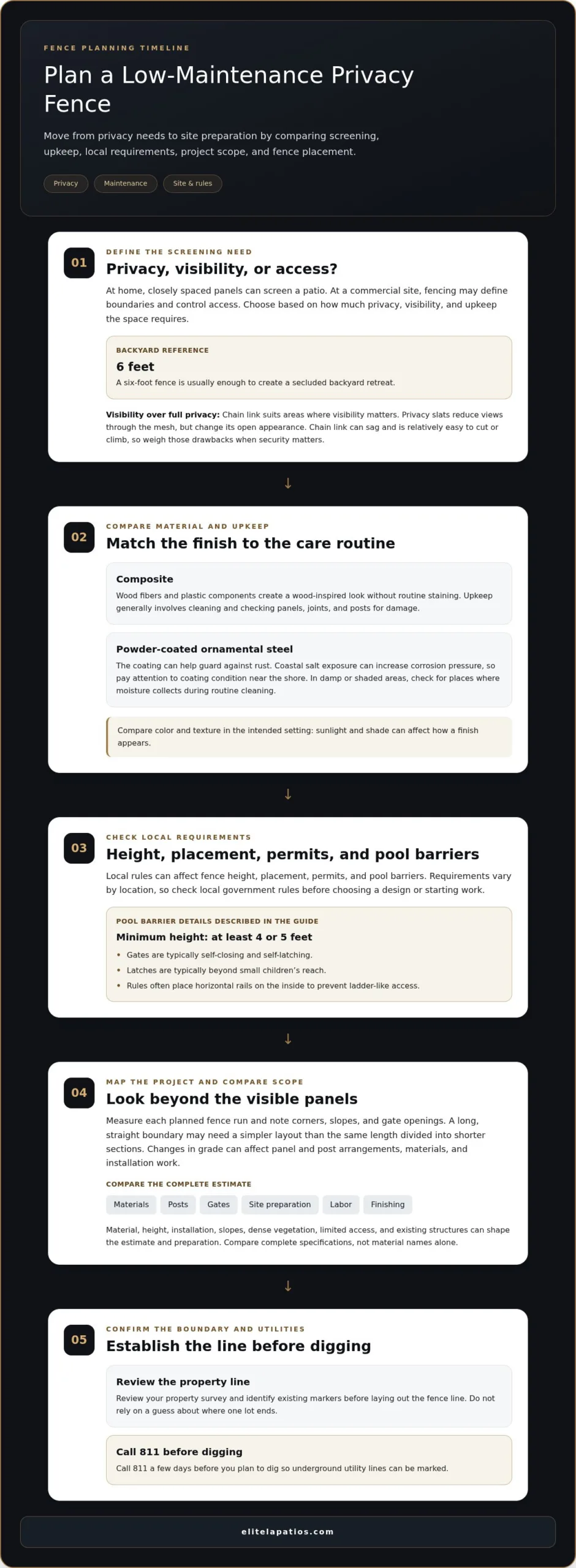 FENCE PLANNING TIMELINE

Plan a Low-Maintenance Privacy Fence

Move from privacy needs to site preparation by comparing screening, upkeep, local requirements, project scope, and fence placement.

Privacy
Maintenance
Site & rules

01

DEFINE THE SCREENING NEED

Privacy, visibility, or access?

At home, closely spaced panels can screen a patio. At a commercial site, fencing may define boundaries and control access. Choose based on how much privacy, visibility, and upkeep the space requires.

BACKYARD REFERENCE

6 feet

A six-foot fence is usually enough to create a secluded backyard retreat.

Visibility over full privacy: Chain link suits areas where visibility matters. Privacy slats reduce views through the mesh, but change its open appearance. Chain link can sag and is relatively easy to cut or climb, so weigh those drawbacks when security matters.

↓

02

COMPARE MATERIAL AND UPKEEP

Match the finish to the care routine

Composite

Wood fibers and plastic components create a wood-inspired look without routine staining. Upkeep generally involves cleaning and checking panels, joints, and posts for damage.

Powder-coated ornamental steel

The coating can help guard against rust. Coastal salt exposure can increase corrosion pressure, so pay attention to coating condition near the shore. In damp or shaded areas, check for places where moisture collects during routine cleaning.

Compare color and texture in the intended setting: sunlight and shade can affect how a finish appears.

↓

03

CHECK LOCAL REQUIREMENTS

Height, placement, permits, and pool barriers

Local rules can affect fence height, placement, permits, and pool barriers. Requirements vary by location, so check local government rules before choosing a design or starting work.

POOL BARRIER DETAILS DESCRIBED IN THE GUIDE

Minimum height: at least 4 or 5 feet

• Gates are typically self-closing and self-latching.
• Latches are typically beyond small children's reach.
• Rules often place horizontal rails on the inside to prevent ladder-like access.

↓

04

MAP THE PROJECT AND COMPARE SCOPE

Look beyond the visible panels

Measure each planned fence run and note corners, slopes, and gate openings. A long, straight boundary may need a simpler layout than the same length divided into shorter sections. Changes in grade can affect panel and post arrangements, materials, and installation work.

COMPARE THE COMPLETE ESTIMATE

Materials
Posts
Gates
Site preparation
Labor
Finishing

Material, height, installation, slopes, dense vegetation, limited access, and existing structures can shape the estimate and preparation. Compare complete specifications, not material names alone.

↓

05

CONFIRM THE BOUNDARY AND UTILITIES

Establish the line before digging

Review the property line

Review your property survey and identify existing markers before laying out the fence line. Do not rely on a guess about where one lot ends.

Call 811 before digging

Call 811 a few days before you plan to dig so underground utility lines can be marked.

elitelapatios.com